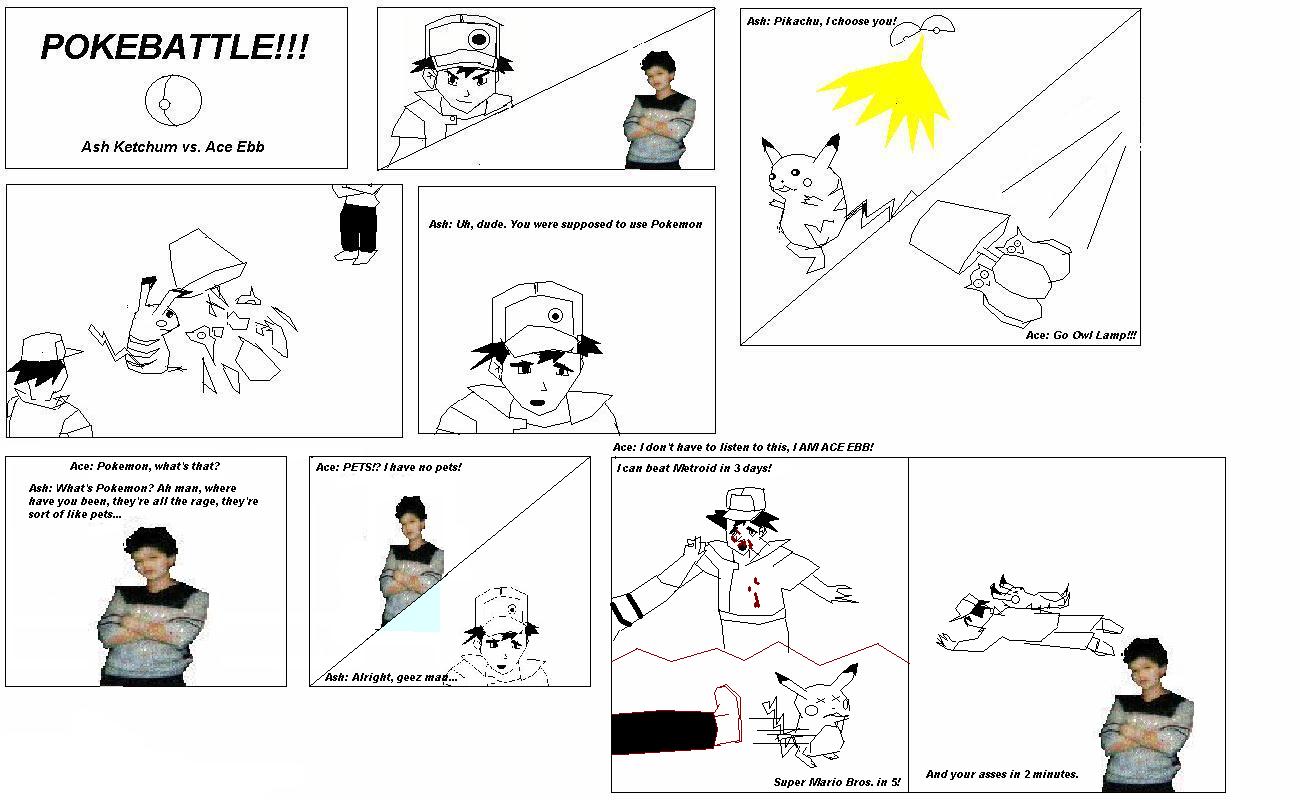 POKEBATTLE!!!

Ash Ketchum vs. Ace Ebb

Ash: Pikachu, I choose you!

Ace: Go Owl Lamp!!!

Ash: Uh, dude. You were supposed to use Pokemon

Ace: Pokemon, what's that?

Ash: What's Pokemon? Ah man, where have you been, they're all the rage, they're sort of like pets...

Ace: PETS!? I have no pets!

Ash: Alright, geez man...

Ace: I don't have to listen to this, I AM ACE EBB!

I can beat Metroid in 3 days!

Super Mario Bros. in 5!

And your asses in 2 minutes.